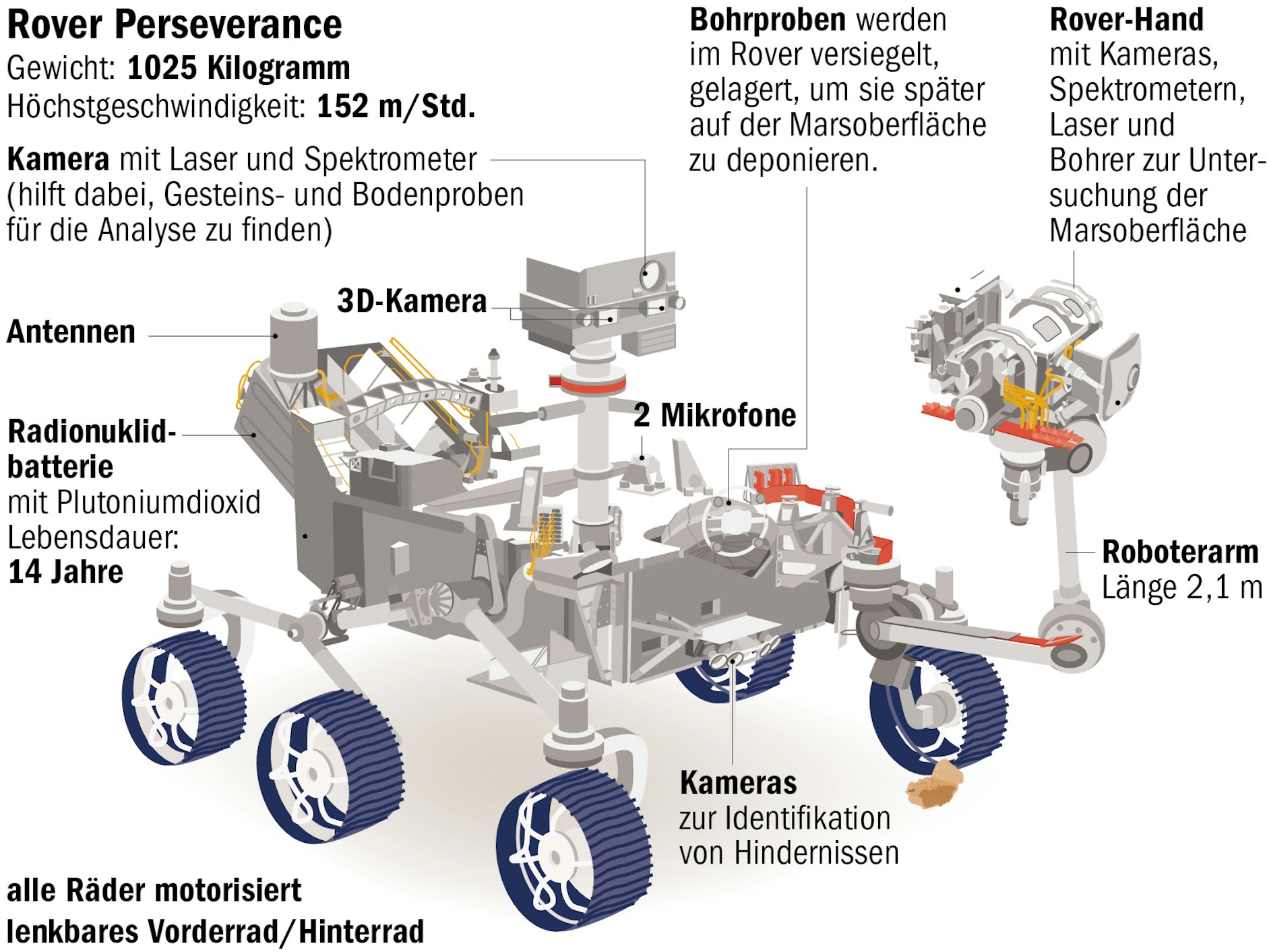 Rover Perseverance
Gewicht: 1025 Kilogramm
Höchstgeschwindigkeit: 152 m/Std.

Kamera mit Laser und Spektrometer (hilft dabei, Gesteins- und Bodenproben für die Analyse zu finden)

Bohrproben werden im Rover versiegelt, gelagert, um sie später auf der Marsoberfläche zu deponieren.

Rover-Hand mit Kameras, Spektrometern, Laser und Bohrer zur Untersuchung der Marsoberfläche

3D-Kamera

Antennen

2 Mikrofone

Radionuklidbatterie mit Plutoniumdioxid Lebensdauer: 14 Jahre

Roboterarm Länge 2,1 m

Kameras zur Identifikation von Hindernissen

alle Räder motorisiert
lenkbares Vorderrad/Hinterrad